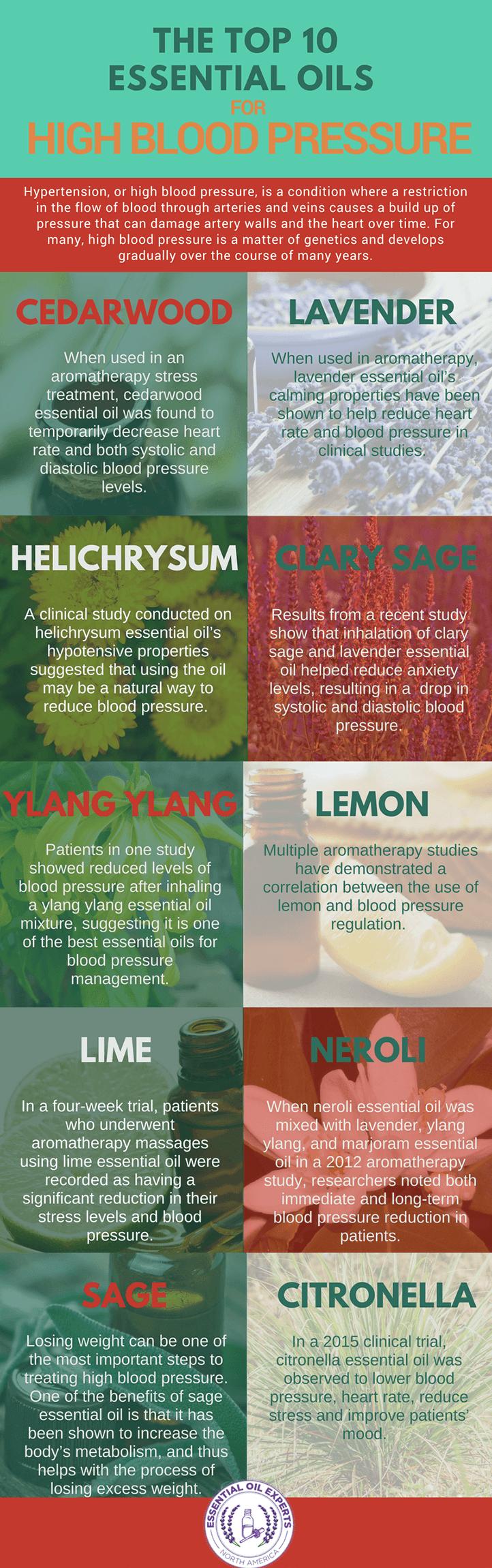 THE TOP 10 ESSENTIAL OILS FOR HIGH BLOOD PRESSURE

Hypertension, or high blood pressure, is a condition where a restriction in the flow of blood through arteries and veins causes a build up of pressure that can damage artery walls and the heart over time. For many, high blood pressure is a matter of genetics and develops gradually over the course of many years.

CEDARWOOD

When used in an aromatherapy stress treatment, cedarwood essential oil was found to temporarily decrease heart rate and both systolic and diastolic blood pressure levels.

LAVENDER

When used in aromatherapy, lavender essential oil's calming properties have been shown to help reduce heart rate and blood pressure in clinical studies.

HELICHRYSUM

A clinical study conducted on helichrysum essential oil's hypotensive properties suggested that using the oil may be a natural way to reduce blood pressure.

CLARY SAGE

Results from a recent study show that inhalation of clary sage and lavender essential oil helped reduce anxiety levels, resulting in a drop in systolic and diastolic blood pressure.

YLANG YLANG

Patients in one study showed reduced levels of blood pressure after inhaling a ylang ylang essential oil mixture, suggesting it is one of the best essential oils for blood pressure management.

LEMON

Multiple aromatherapy studies have demonstrated a correlation between the use of lemon and blood pressure regulation.

LIME

In a four-week trial, patients who underwent aromatherapy massages using lime essential oil were recorded as having a significant reduction in their stress levels and blood pressure.

NEROLI

When neroli essential oil was mixed with lavender, ylang ylang, and marjoram essential oil in a 2012 aromatherapy study, researchers noted both immediate and long-term blood pressure reduction in patients.

SAGE

Losing weight can be one of the most important steps to treating high blood pressure. One of the benefits of sage essential oil is that it has been shown to increase the body's metabolism, and thus helps with the process of losing excess weight.

CITRONELLA

In a 2015 clinical trial, citronella essential oil was observed to lower blood pressure, heart rate, reduce stress and improve patients' mood.

ESSENTIAL OIL EXPERTS
NORTH AMERICA